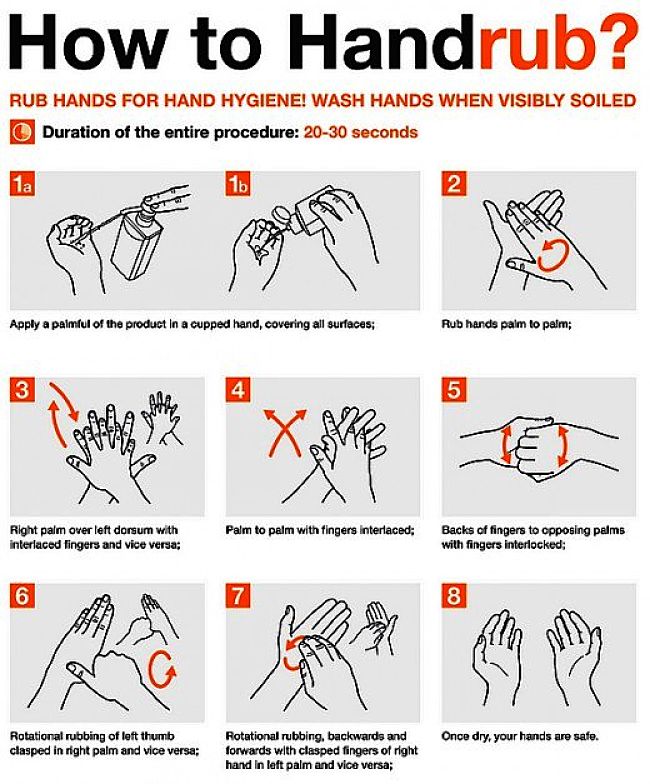 How to Handrub?

RUB HANDS FOR HAND HYGIENE! WASH HANDS WHEN VISIBLY SOILED

Duration of the entire procedure: 20-30 seconds

1a

1b

Apply a palmful of the product in a cupped hand, covering all surfaces;

2

Rub hands palm to palm;

3

Right palm over left dorsum with interlaced fingers and vice versa;

4

Palm to palm with fingers interlaced;

5

Backs of fingers to opposing palms with fingers interlocked;

6

Rotational rubbing of left thumb clasped in right palm and vice versa;

7

Rotational rubbing, backwards and forwards with clasped fingers of right hand in left palm and vice versa;

8

Once dry, your hands are safe.